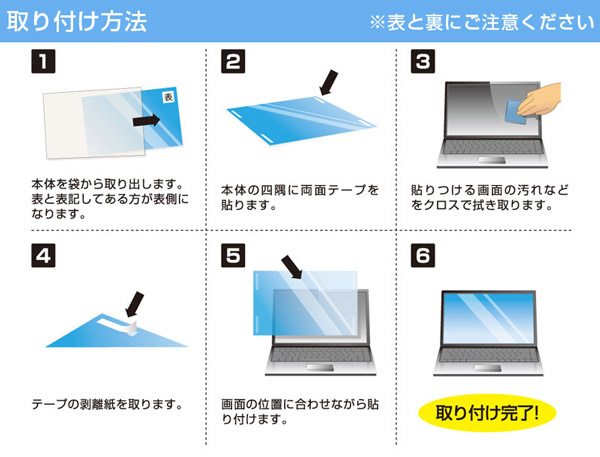 取り付け方法

※表と裏にご注意ください

1

表

本体を袋から取り出します。表と表記してある方が表側になります。

2

本体の四隅に両面テープを貼ります。

3

貼りつける画面の汚れなどをクロスで拭き取ります。

4

テープの剥離紙を取ります。

5

画面の位置に合わせながら貼り付けます。

6

取り付け完了!