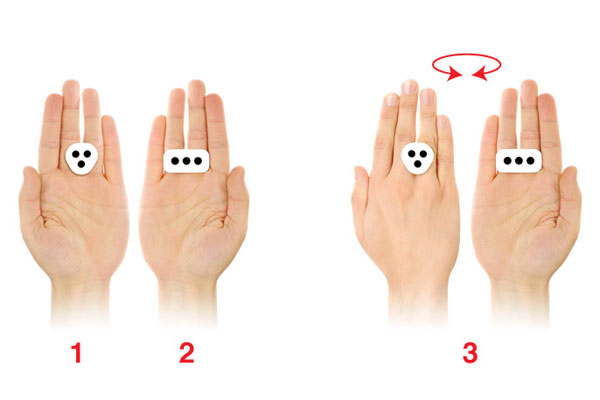 1

2

3