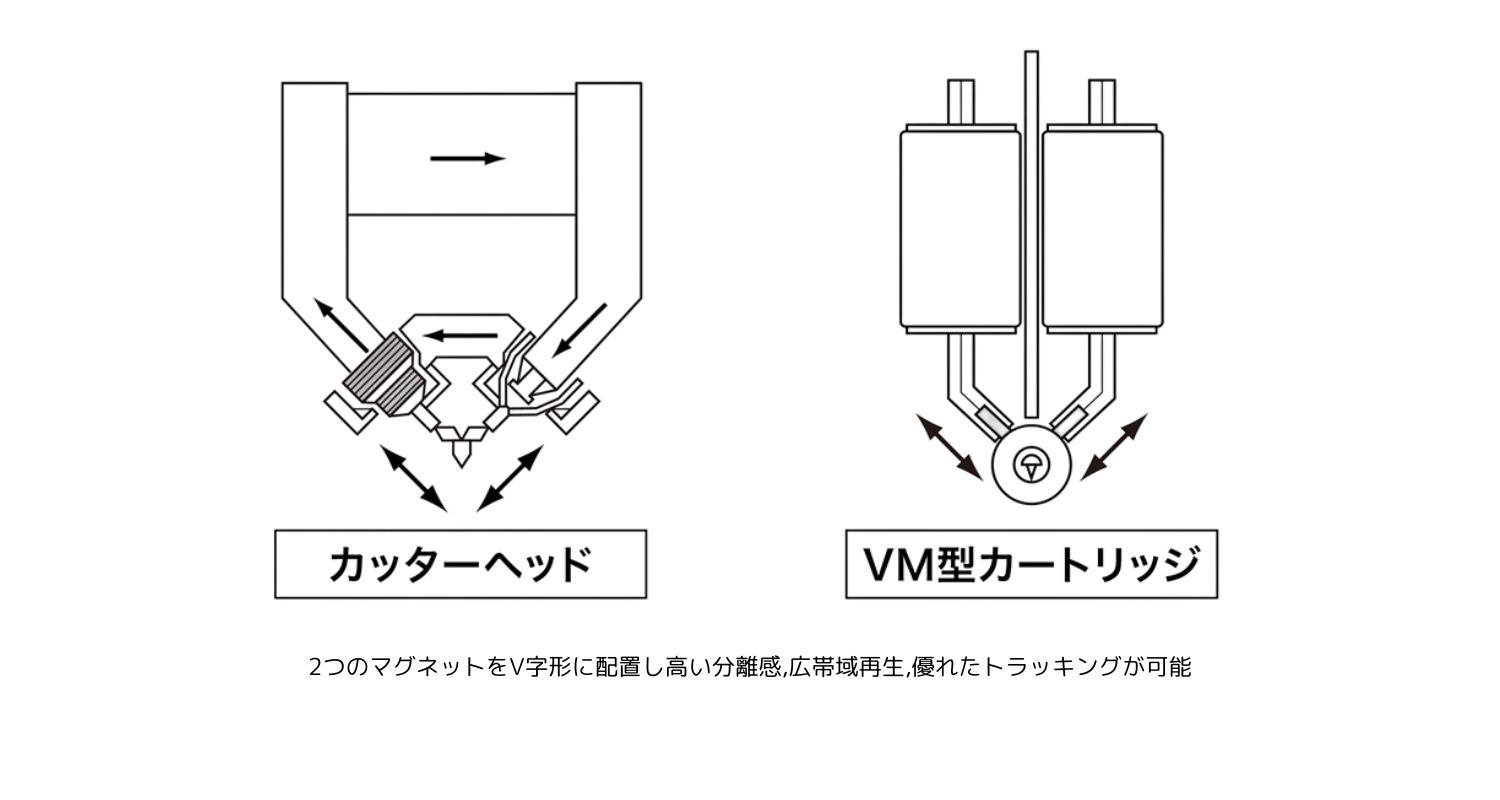 カッターヘッド

VM型カートリッジ

2つのマグネットをV字形に配置し高い分離感,広帯域再生,優れたトラッキングが可能